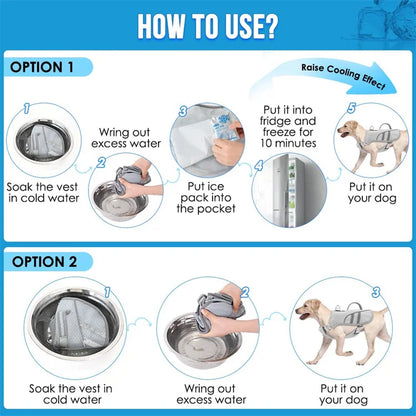 HOW TO USE?

OPTION 1

Raise Cooling Effect

1
Soak the vest in cold water

Wring out excess water
2

3
Put ice pack into the pocket

Put it into fridge and freeze for 10 minutes
4

5
Put it on your dog

OPTION 2

1
Soak the vest in cold water

2
Wring out excess water

3
Put it on your dog