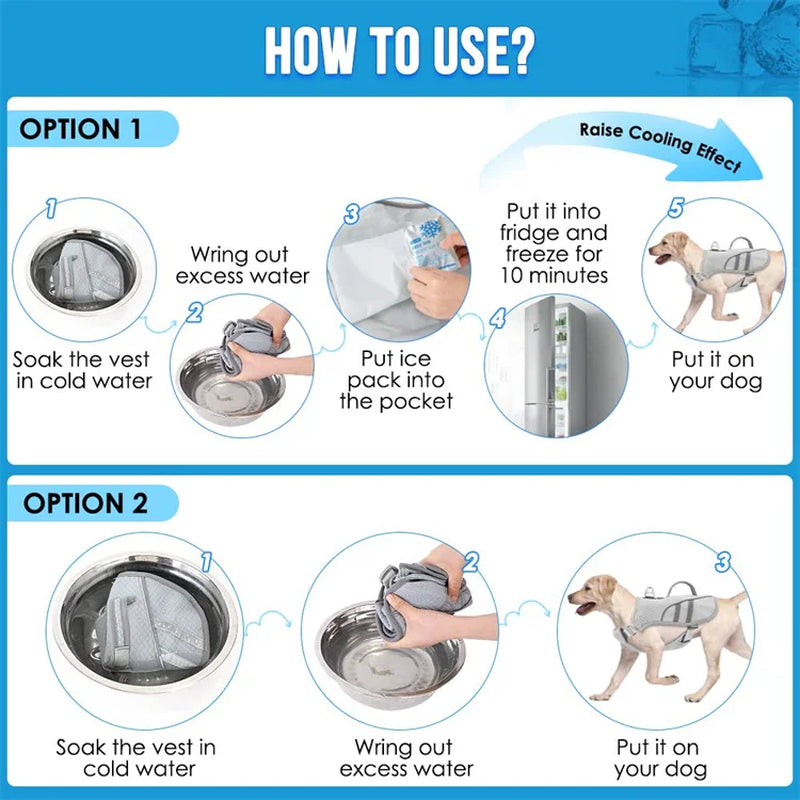 HOW TO USE?

OPTION 1

Raise Cooling Effect

1
Soak the vest in cold water

Wring out excess water
2

3
Put ice pack into the pocket

Put it into fridge and freeze for 10 minutes
4

5
Put it on your dog

OPTION 2

1
Soak the vest in cold water

2
Wring out excess water

3
Put it on your dog